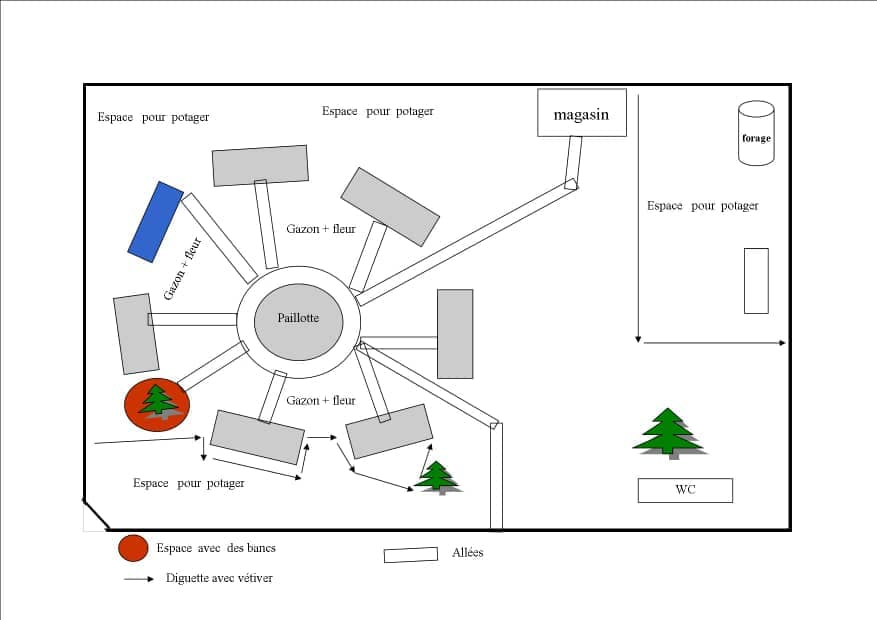 Espace pour potager

Espace pour potager

magasin

forage

Espace pour potager

Gazon + fleur

Gazon + fleur

Paillotte

Gazon + fleur

Espace pour potager

WC

Espace avec des bancs

Allées

Diguette avec vétiver